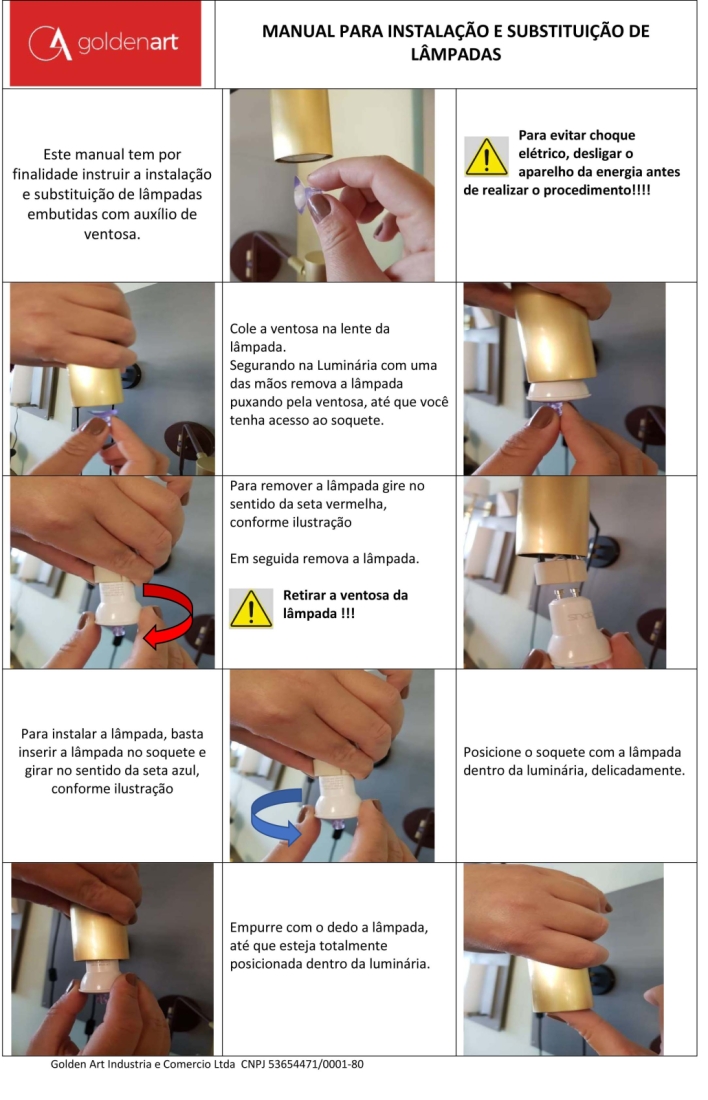 goldenart

MANUAL PARA INSTALAÇÃO E SUBSTITUIÇÃO DE LÂMPADAS

Este manual tem por finalidade instruir a instalação e substituição de lâmpadas embutidas com auxílio de ventosa.

Para evitar choque elétrico, desligar o aparelho da energia antes de realizar o procedimento!!!!

Cole a ventosa na lente da lâmpada.
Segurando na Luminária com uma das mãos remova a lâmpada puxando pela ventosa, até que você tenha acesso ao soquete.

Para remover a lâmpada gire no sentido da seta vermelha, conforme ilustração

Em seguida remova a lâmpada.

Retirar a ventosa da lâmpada !!!

Para instalar a lâmpada, basta inserir a lâmpada no soquete e girar no sentido da seta azul, conforme ilustração

Posicione o soquete com a lâmpada dentro da luminária, delicadamente.

Empurre com o dedo a lâmpada, até que esteja totalmente posicionada dentro da luminária.

Golden Art Industria e Comercio Ltda CNPJ 53654471/0001-80